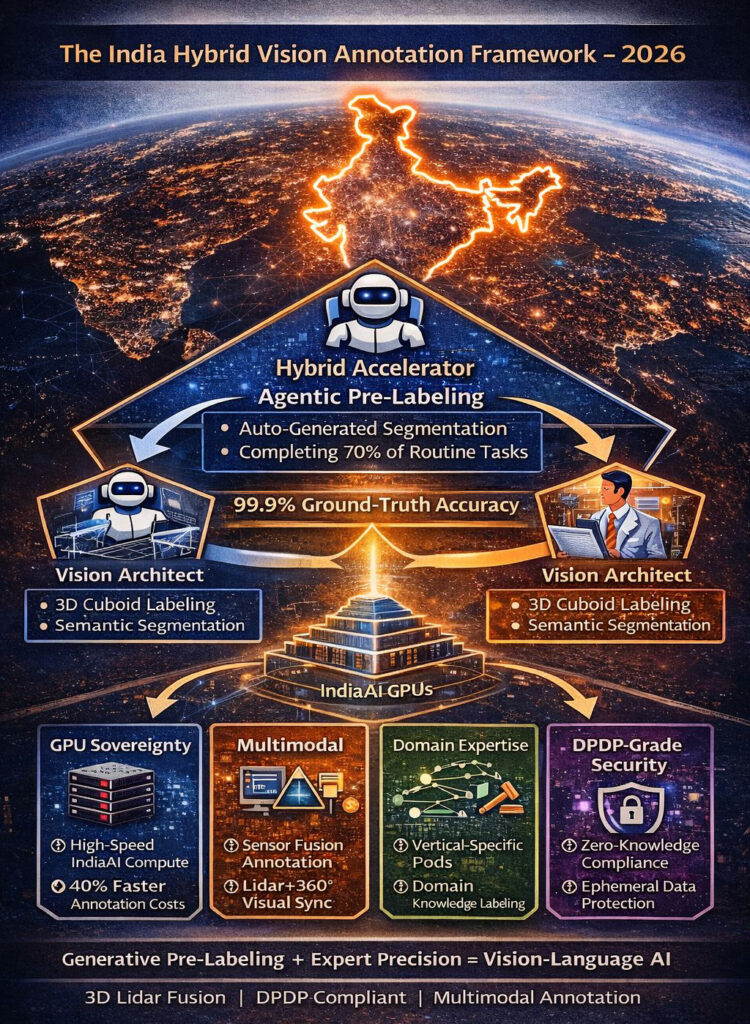 The India Hybrid Vision Annotation Framework – 2026

Hybrid Accelerator
Agentic Pre-Labeling

• Auto-Generated Segmentation
• Completing 70% of Routine Tasks

99.9% Ground-Truth Accuracy

Vision Architect
• 3D Cuboid Labeling
• Semantic Segmentation

Vision Architect
• 3D Cuboid Labeling
• Semantic Segmentation

IndiaAI GPUs

GPU Sovereignty
High-Speed IndiaAI Compute
40% Faster Annotation Costs

Multimodal
Sensor Fusion Annotation
Lidar+360° Visual Sync

Domain Expertise
Vertical-Specific Pods
Domain Knowledge Labeling

DPDP-Grade Security
Zero-Knowledge Compliance
Ephemeral Data Protection

Generative Pre-Labeling + Expert Precision = Vision-Language AI

3D Lidar Fusion | DPDP Compliant | Multimodal Annotation