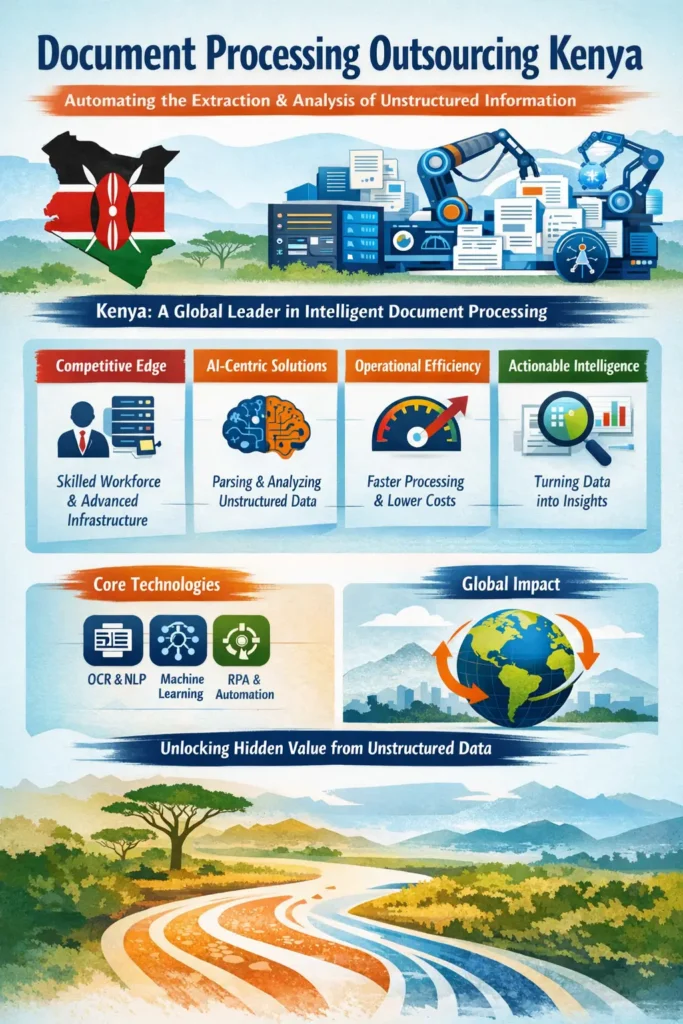 Document Processing Outsourcing Kenya

Automating the Extraction & Analysis of Unstructured Information

Kenya: A Global Leader in Intelligent Document Processing

Competitive Edge

Skilled Workforce & Advanced Infrastructure

AI-Centric Solutions

Parsing & Analyzing Unstructured Data

Operational Efficiency

Faster Processing & Lower Costs

Actionable Intelligence

Turning Data into Insights

Core Technologies

OCR & NLP

Machine Learning

RPA & Automation

Global Impact

Unlocking Hidden Value from Unstructured Data